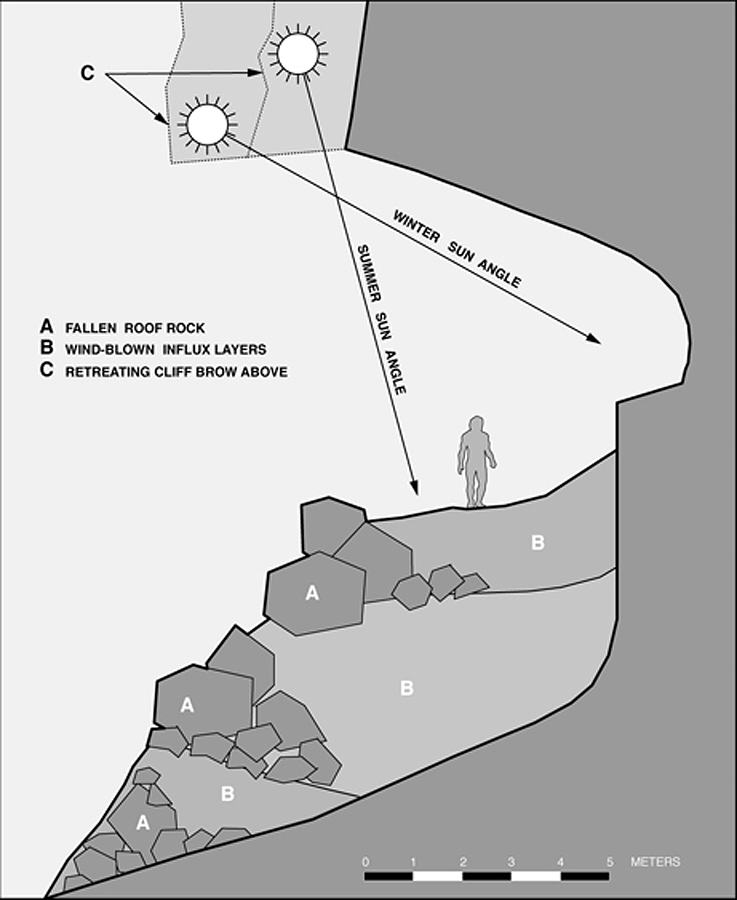 C

WINTER SUN ANGLE

SUMMER SUN ANGLE

A FALLEN ROOF ROCK
B WIND-BLOWN INFLUX LAYERS
C RETREATING CLIFF BROW ABOVE

B

A

B

A

B

A

0 1 2 3 4 5 METERS